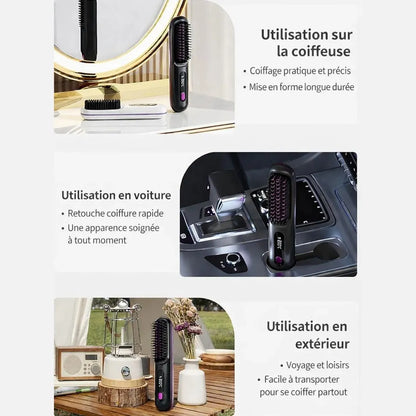 Utilisation sur la coiffeuse

• Coiffage pratique et précis
• Mise en forme longue durée

Utilisation en voiture

• Retouche coiffure rapide
• Une apparence soignée à tout moment

Utilisation en extérieur

• Voyage et loisirs
• Facile à transporter pour se coiffer partout