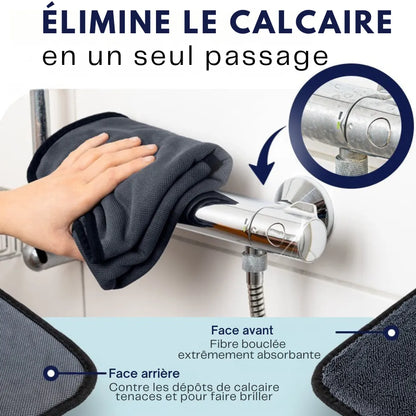 ÉLIMINE LE CALCAIRE
en un seul passage

Face avant
Fibre bouclée extrêmement absorbante

Face arrière
Contre les dépôts de calcaire tenaces et pour faire briller